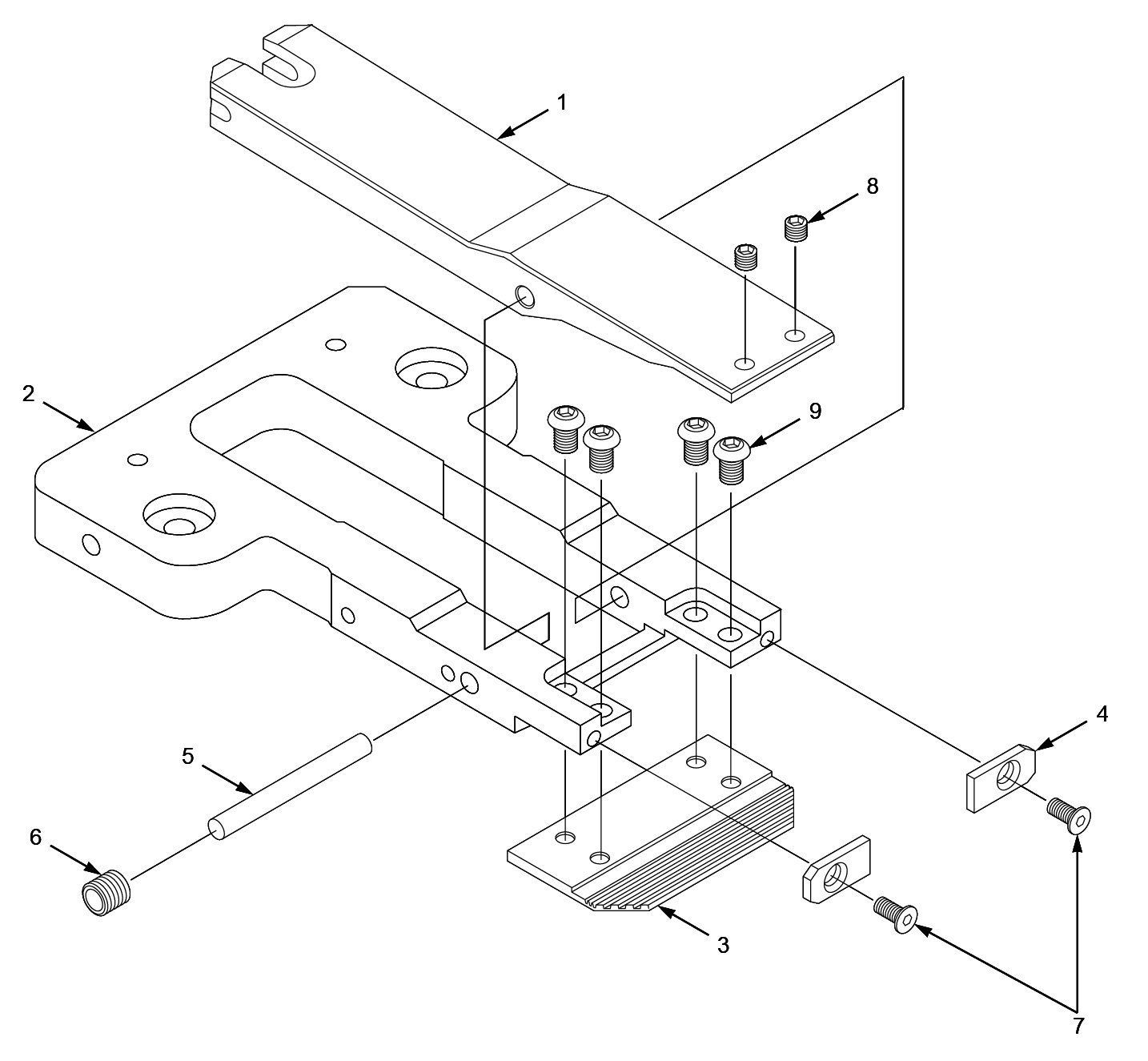 1
8
2
9
4
5
6
3
7